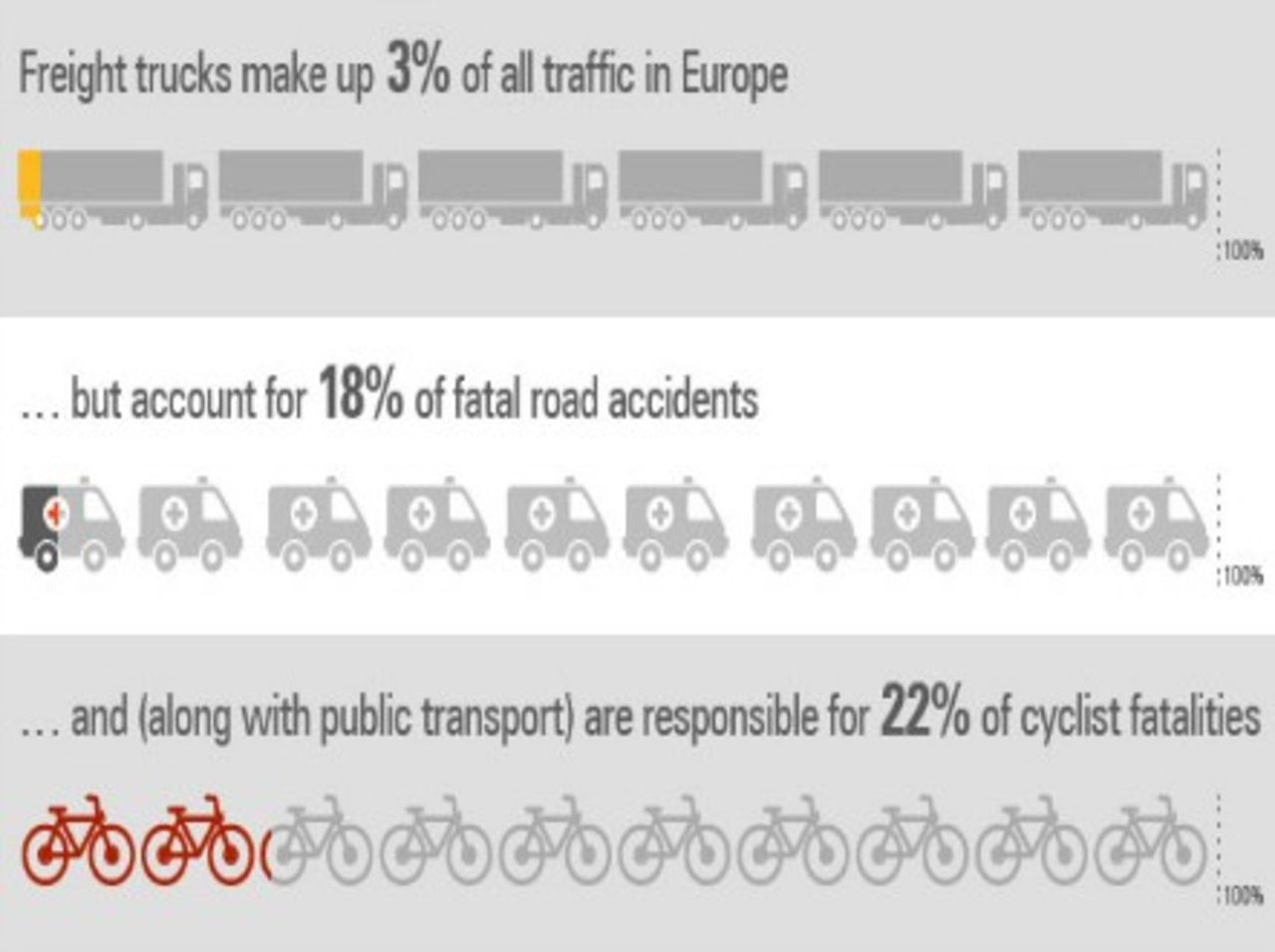 Freight trucks make up 3% of all traffic in Europe

100%

… but account for 18% of fatal road accidents

100%

… and (along with public transport) are responsible for 22% of cyclist fatalities

100%