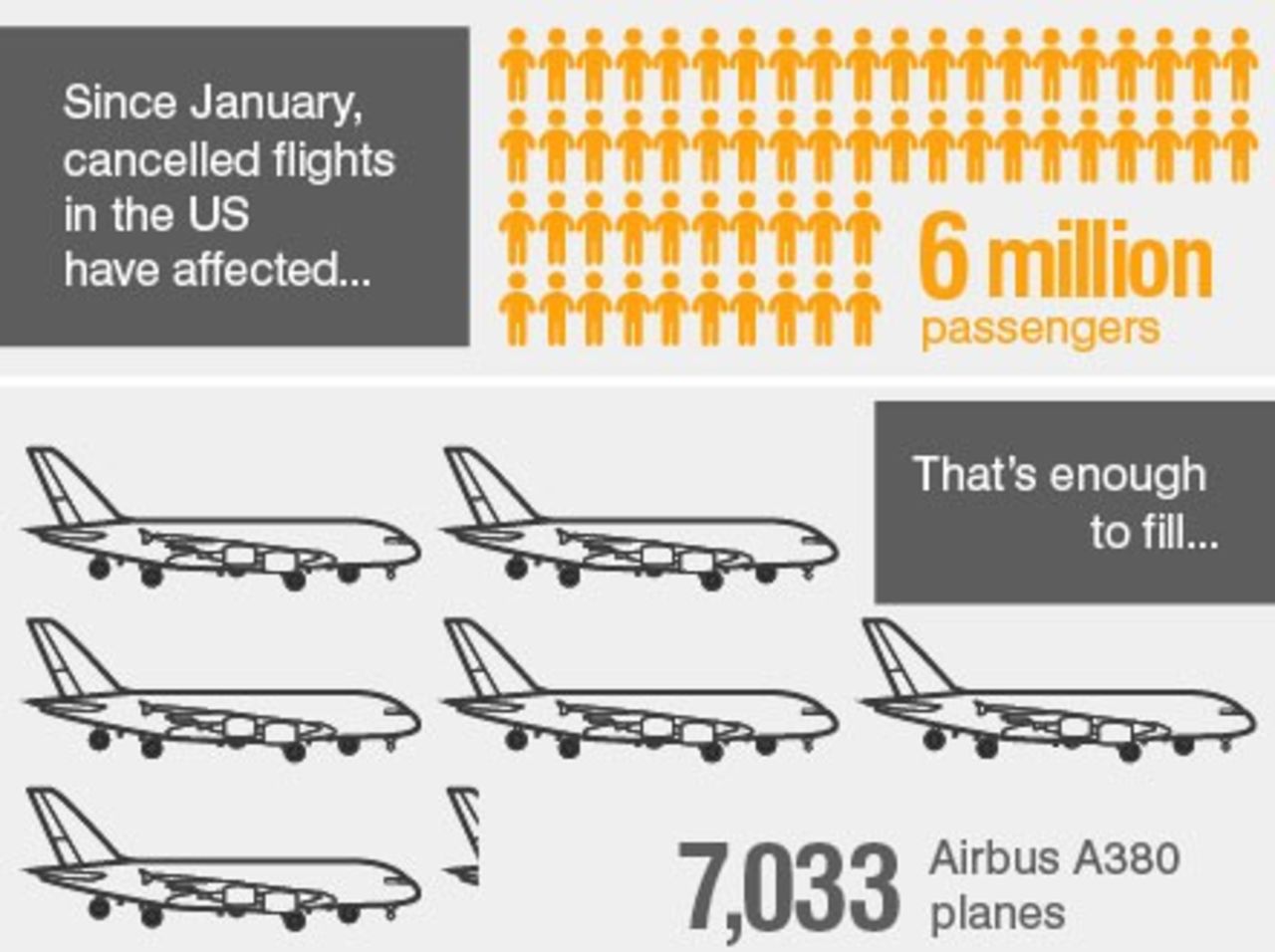 Since January, cancelled flights in the US have affected...

6 million passengers

That's enough to fill...

7,033 Airbus A380 planes