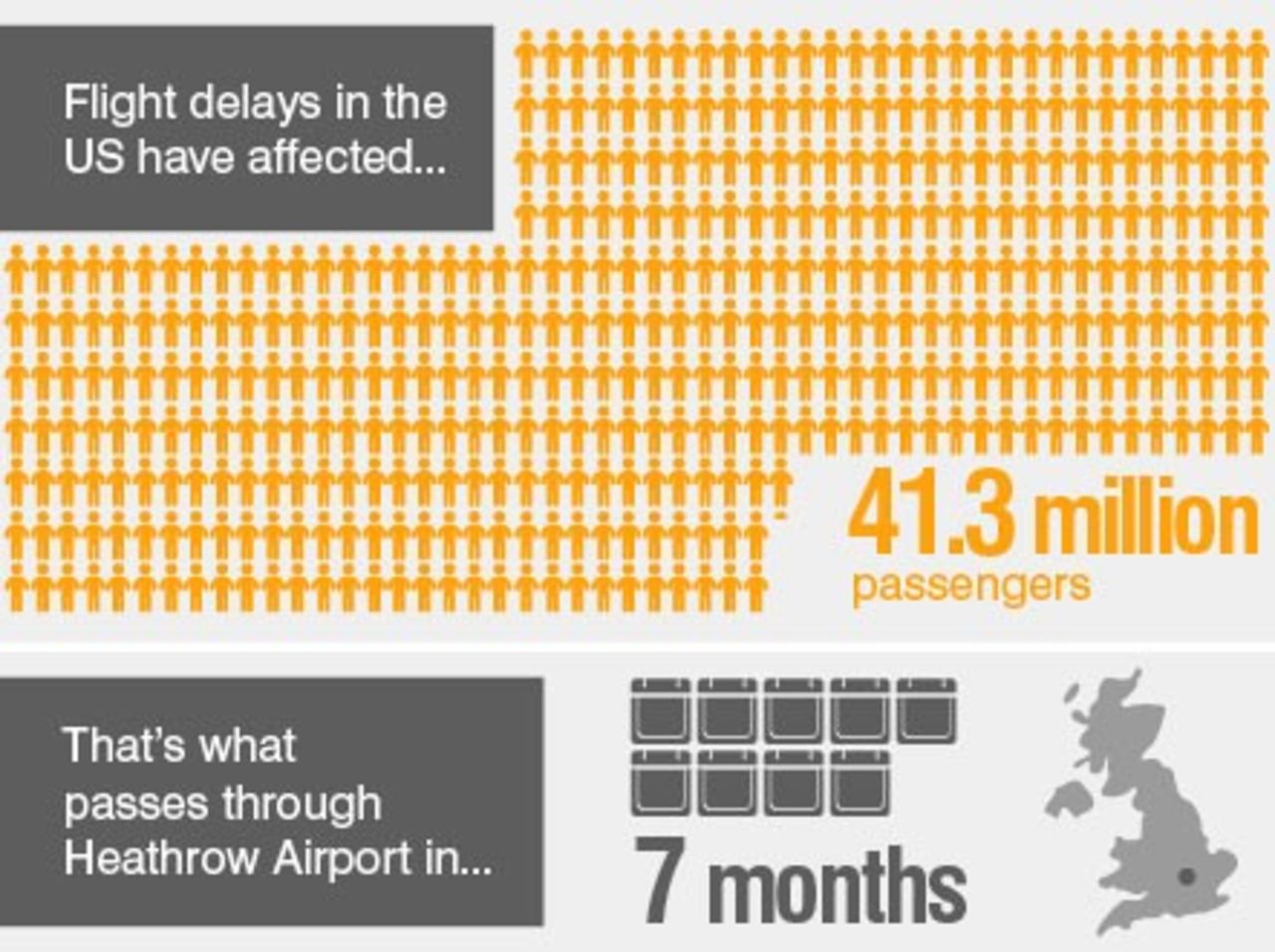 Flight delays in the US have affected...

41.3 million
passengers

That's what passes through Heathrow Airport in...

7 months