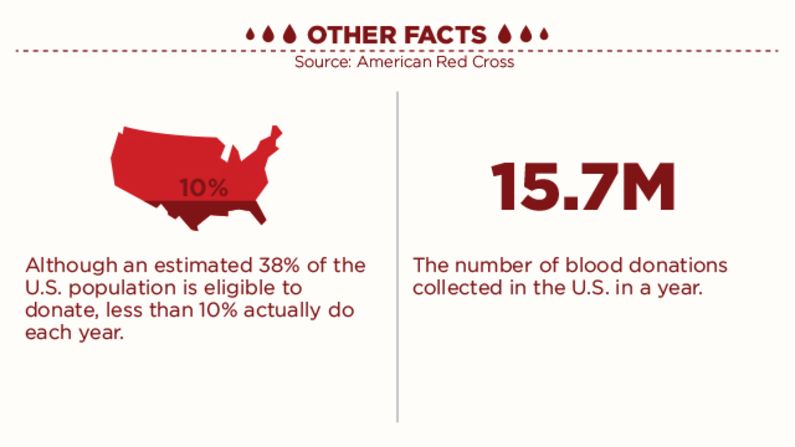 OTHER FACTS
Source: American Red Cross

10%

Although an estimated 38% of the U.S. population is eligible to donate, less than 10% actually do each year.

15.7M

The number of blood donations collected in the U.S. in a year.