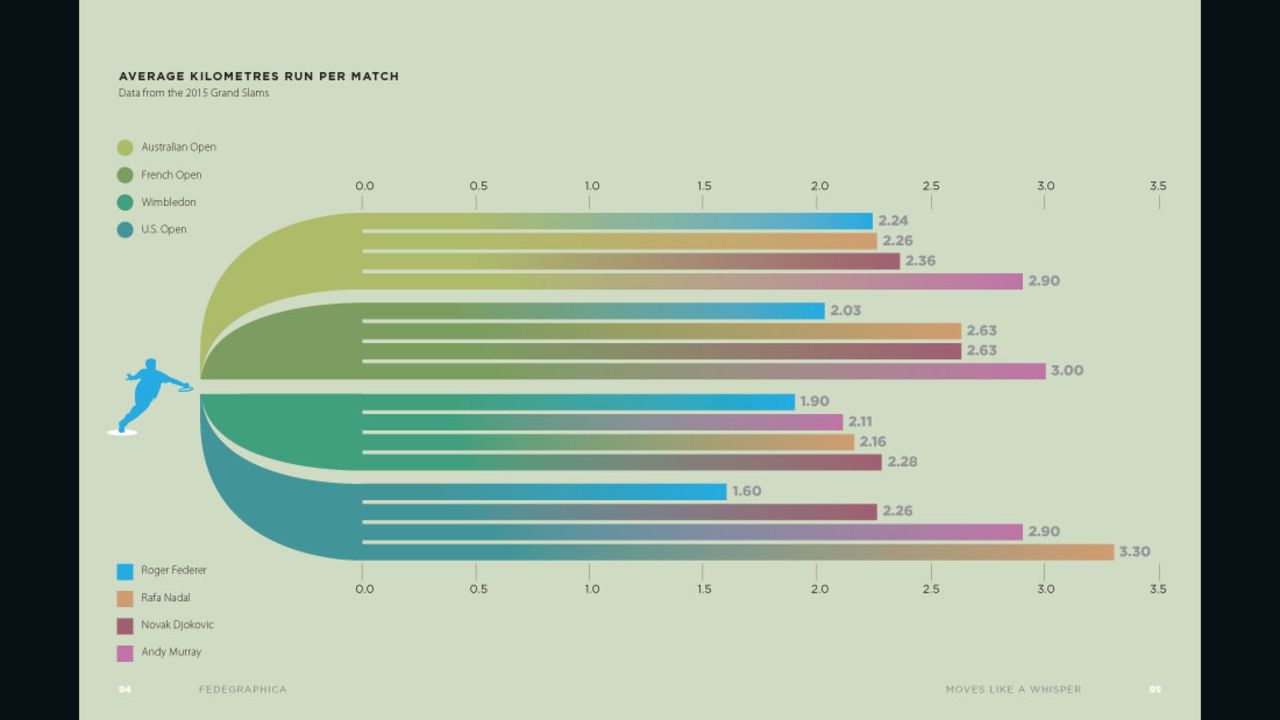 AVERAGE KILOMETRES RUN PER MATCH
Data from the 2015 Grand Slams

Australian Open
French Open
Wimbledon
U.S. Open

0.0 0.5 1.0 1.5 2.0 2.5 3.0 3.5

2.24
2.26
2.36
2.90
2.03
2.63
2.63
3.00
1.90
2.11
2.16
2.28
1.60
2.26
2.90
3.30

0.0 0.5 1.0 1.5 2.0 2.5 3.0 3.5

Roger Federer
Rafa Nadal
Novak Djokovic
Andy Murray

94 FEDEGRAPHICA

MOVES LIKE A WHISPER 95