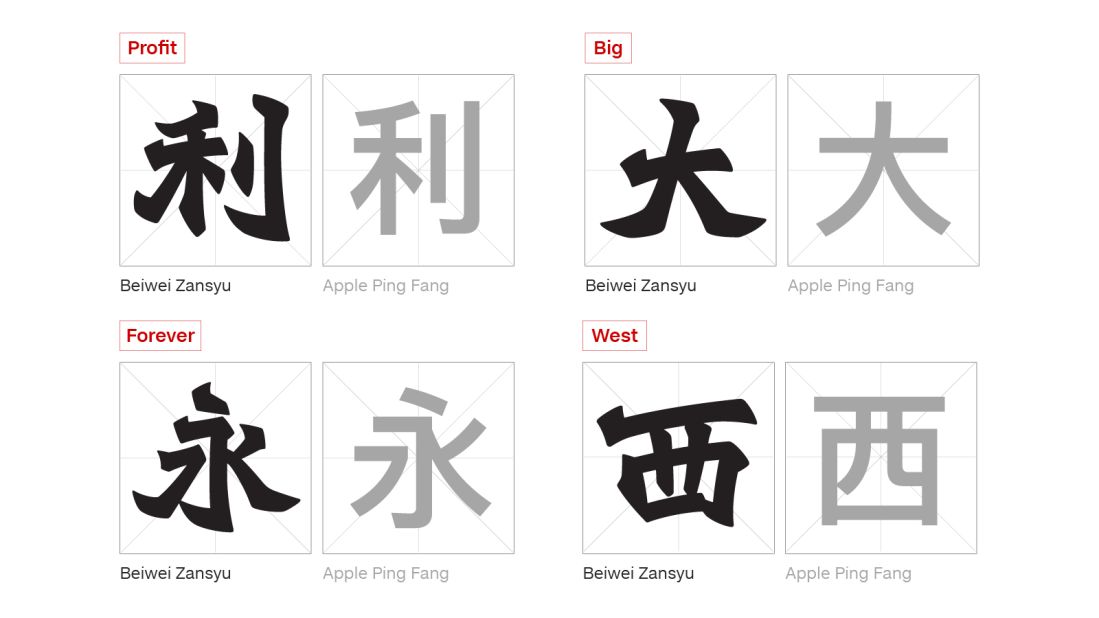 Profit

利 利

Beiwei Zansyu Apple Ping Fang

Big

大 大

Beiwei Zansyu Apple Ping Fang

Forever

永 永

Beiwei Zansyu Apple Ping Fang

West

西 西

Beiwei Zansyu Apple Ping Fang