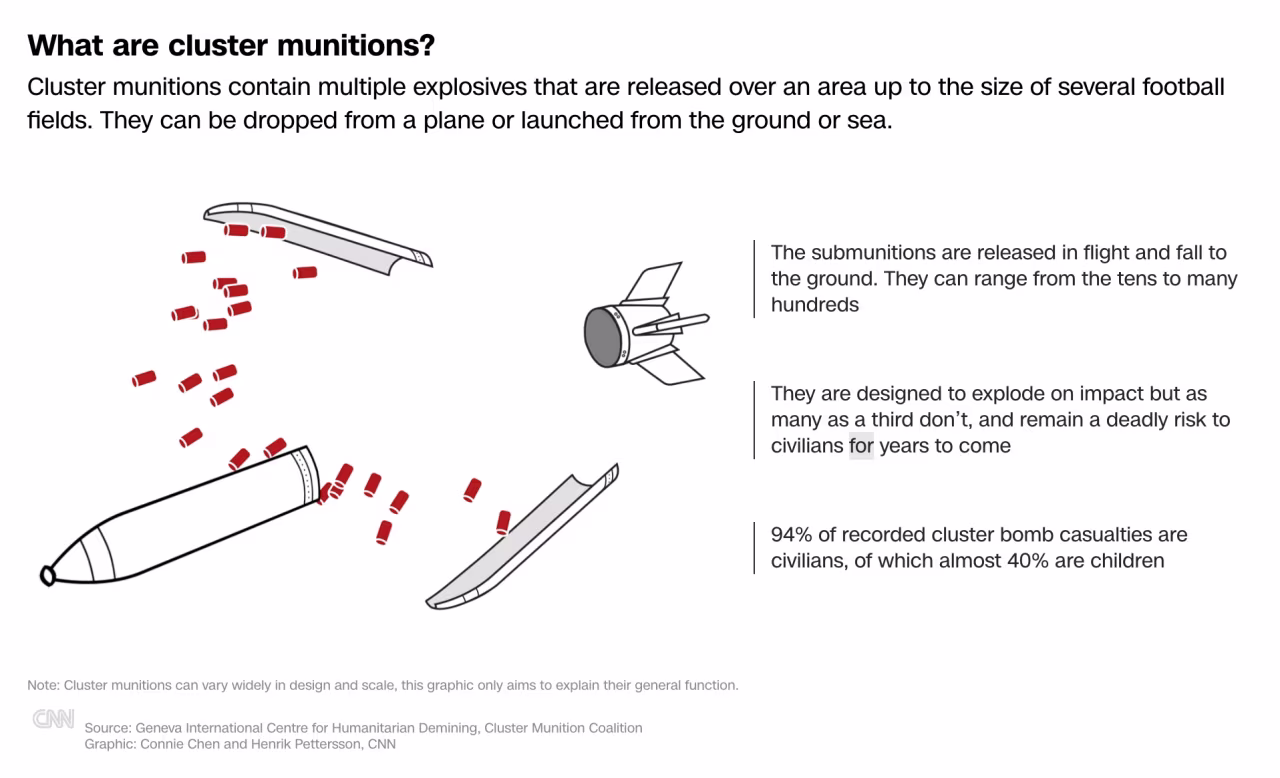 What are cluster munitions?
Cluster munitions contain multiple explosives that are released over an area up to the size of several football fields. They can be dropped from a plane or launched from the ground or sea.

The submunitions are released in flight and fall to the ground. They can range from the tens to many hundreds

They are designed to explode on impact but as many as a third don't, and remain a deadly risk to civilians for years to come

94% of recorded cluster bomb casualties are civilians, of which almost 40% are children

Note: Cluster munitions can vary widely in design and scale, this graphic only aims to explain their general function.

CNN
Source: Geneva International Centre for Humanitarian Demining, Cluster Munition Coalition
Graphic: Connie Chen and Henrik Pettersson, CNN