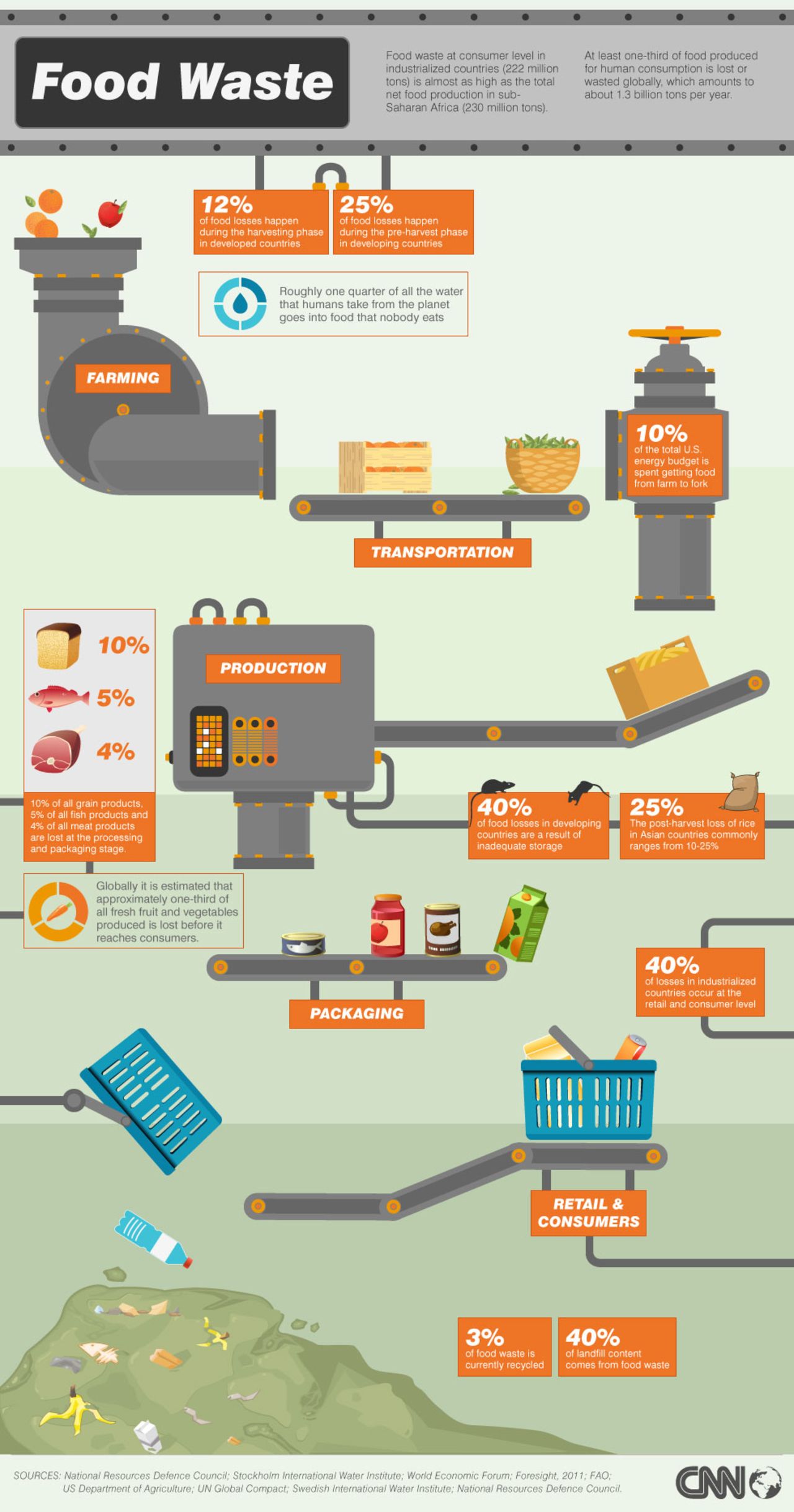 Food Waste

Food waste at consumer level in industrialized countries (222 million tons) is almost as high as the total net food production in sub-Saharan Africa (230 million tons).

At least one-third of food produced for human consumption is lost or wasted globally, which amounts to about 1.3 billion tons per year.

12%
of food losses happen during the harvesting phase in developed countries

25%
of food losses happen during the pre-harvest phase in developing countries

Roughly one quarter of all the water that humans take from the planet goes into food that nobody eats

FARMING

10%
of the total U.S. energy budget is spent getting food from farm to fork

TRANSPORTATION

10%
5%
4%

10% of all grain products, 5% of all fish products and 4% of all meat products are lost at the processing and packaging stage.

PRODUCTION

40%
of food losses in developing countries are a result of inadequate storage

25%
The post-harvest loss of rice in Asian countries commonly ranges from 10-25%

Globally it is estimated that approximately one-third of all fresh fruit and vegetables produced is lost before it reaches consumers.

PACKAGING

40%
of losses in industrialized countries occur at the retail and consumer level

RETAIL & CONSUMERS

3%
of food waste is currently recycled

40%
of landfill content comes from food waste

SOURCES: National Resources Defence Council; Stockholm International Water Institute; World Economic Forum; Foresight, 2011; FAO; US Department of Agriculture; UN Global Compact; Swedish International Water Institute; National Resources Defence Council.

CNN